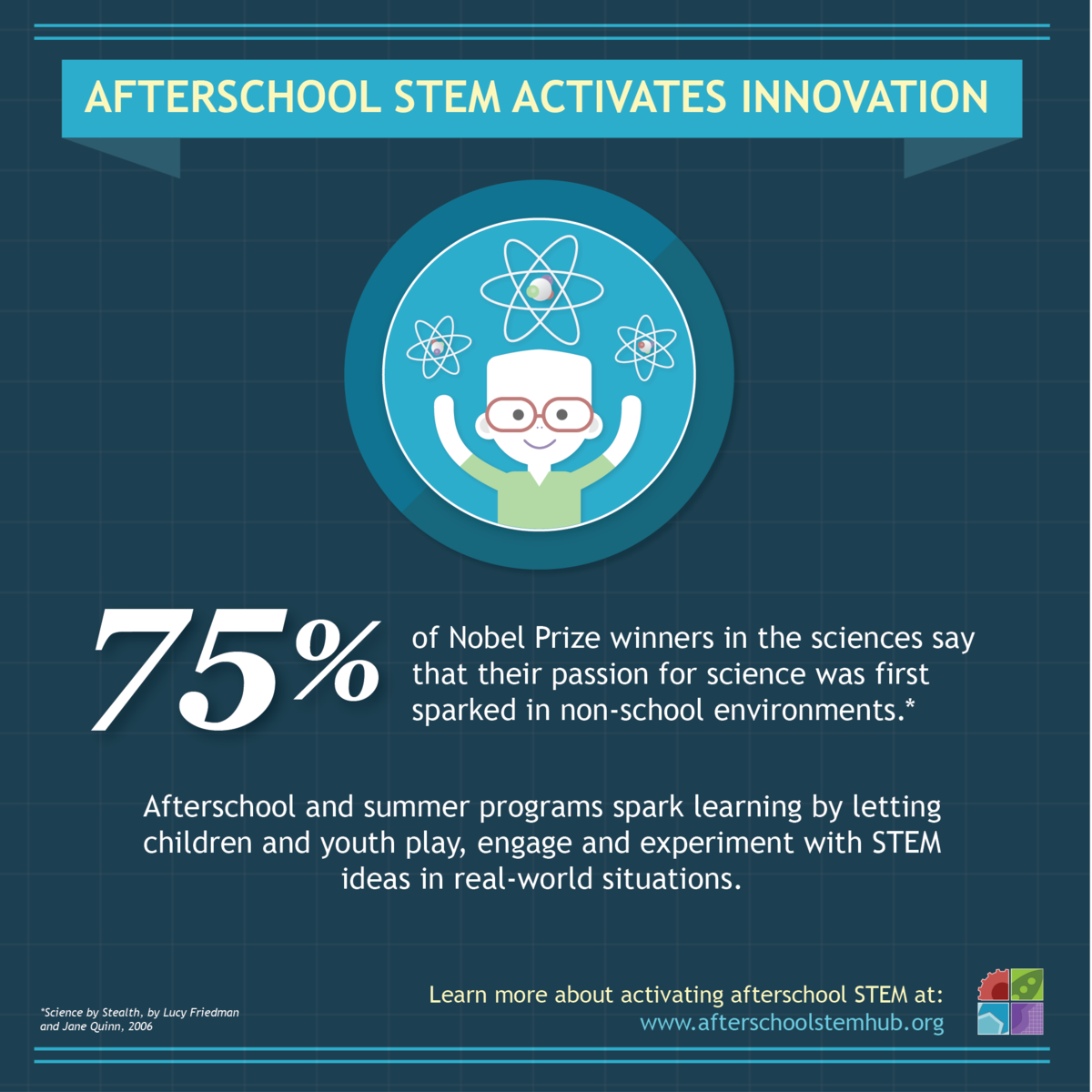 AFTERSCHOOL STEM ACTIVATES INNOVATION

75% of Nobel Prize winners in the sciences say that their passion for science was first sparked in non-school environments.*

Afterschool and summer programs spark learning by letting children and youth play, engage and experiment with STEM ideas in real-world situations.

*Science by Stealth, by Lucy Friedman and Jane Quinn, 2006

Learn more about activating afterschool STEM at:
www.afterschoolstemhub.org